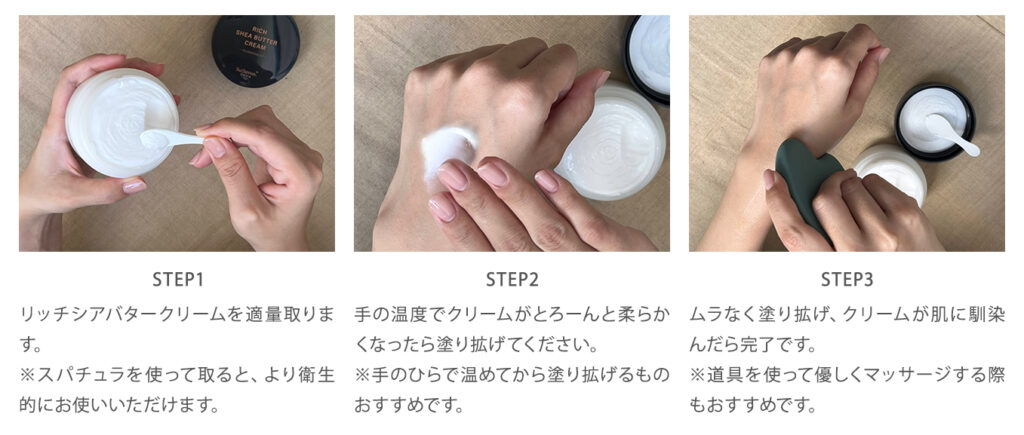 RICH SHEA BUTTER CREAM

STEP1

リッチシアバタークリームを適量取ります。
※スパチュラを使って取ると、より衛生的にお使いいただけます。

STEP2

手の温度でクリームがとろーんと柔らかくなったら塗り拡げてください。
※手のひらで温めてから塗り拡げるものおすすめです。

STEP3

ムラなく塗り拡げ、クリームが肌に馴染んだら完了です。
※道具を使って優しくマッサージする際もおすすめです。